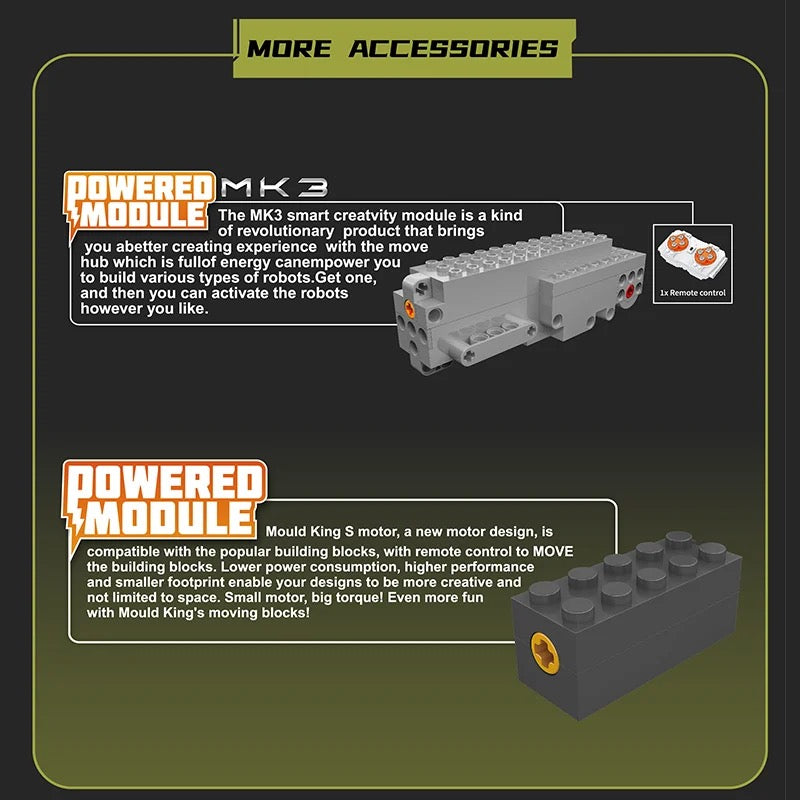 MORE ACCESSORIES

POWERED MODULE MK3

The MK3 smart creatvity module is a kind of revolutionary product that brings you abetter creating experience with the move hub which is fullof energy canempower you to build various types of robots.Get one, and then you can activate the robots however you like.

1x Remote control

POWERED MODULE

Mould King S motor, a new motor design, is compatible with the popular building blocks, with remote control to MOVE the building blocks. Lower power consumption, higher performance and smaller footprint enable your designs to be more creative and not limited to space. Small motor, big torque! Even more fun with Mould King's moving blocks!