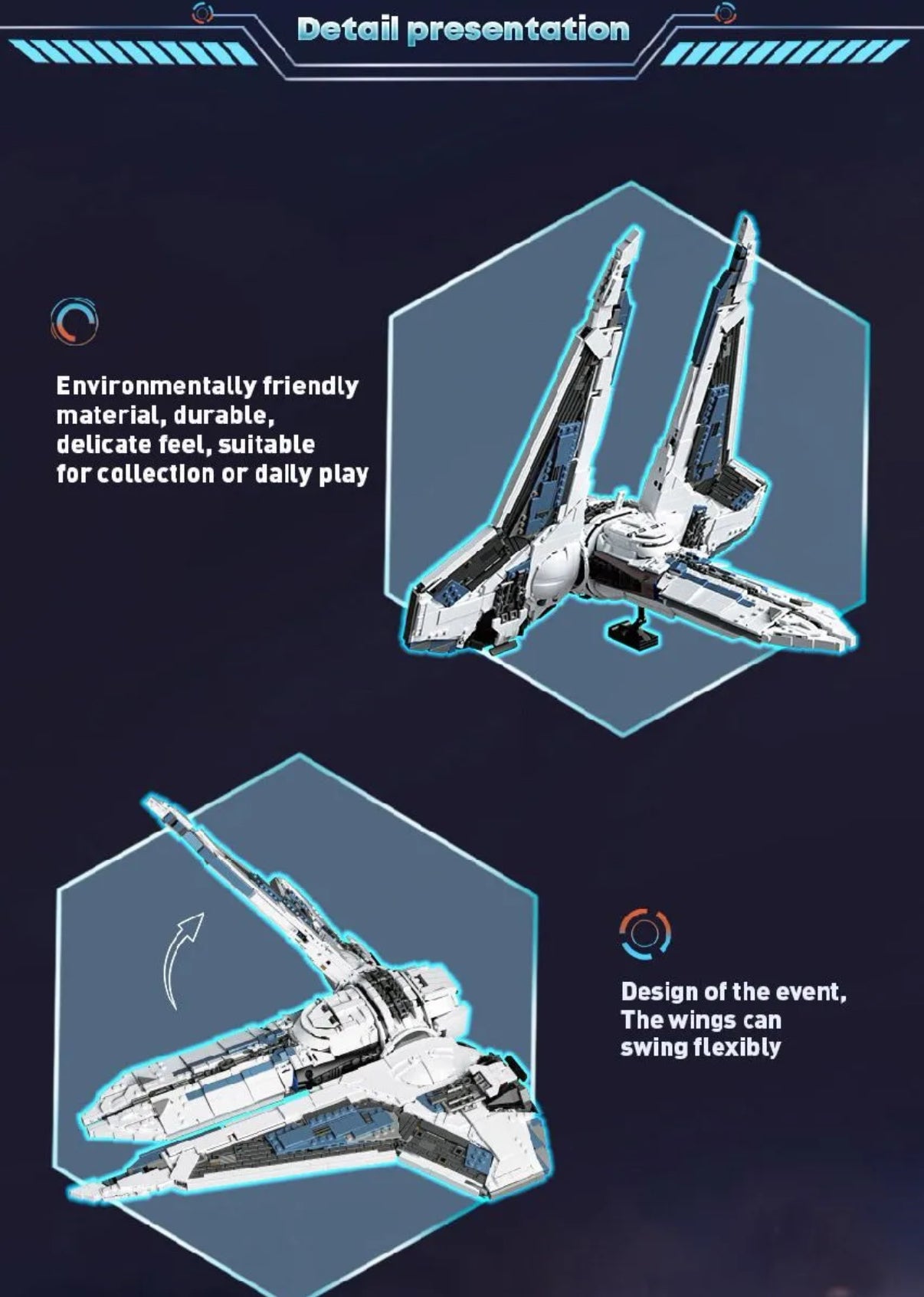 Detail presentation

Environmentally friendly material, durable, delicate feel, suitable for collection or daily play

Design of the event, The wings can swing flexibly