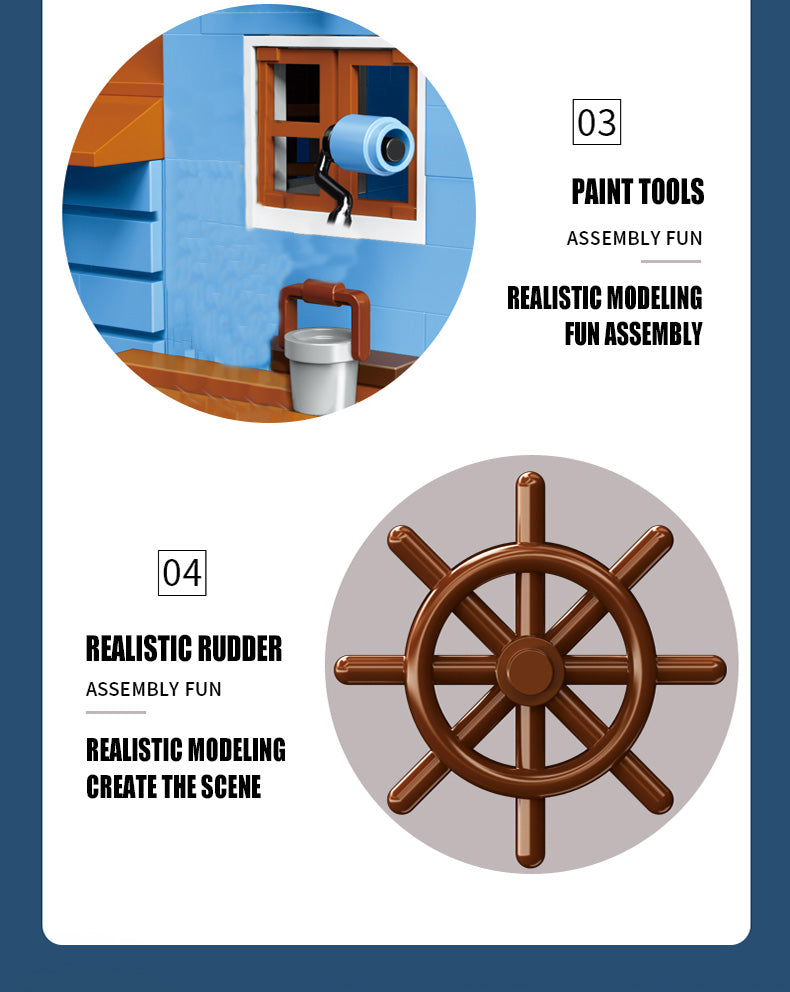 03

PAINT TOOLS

ASSEMBLY FUN

REALISTIC MODELING
FUN ASSEMBLY

04

REALISTIC RUDDER

ASSEMBLY FUN

REALISTIC MODELING
CREATE THE SCENE