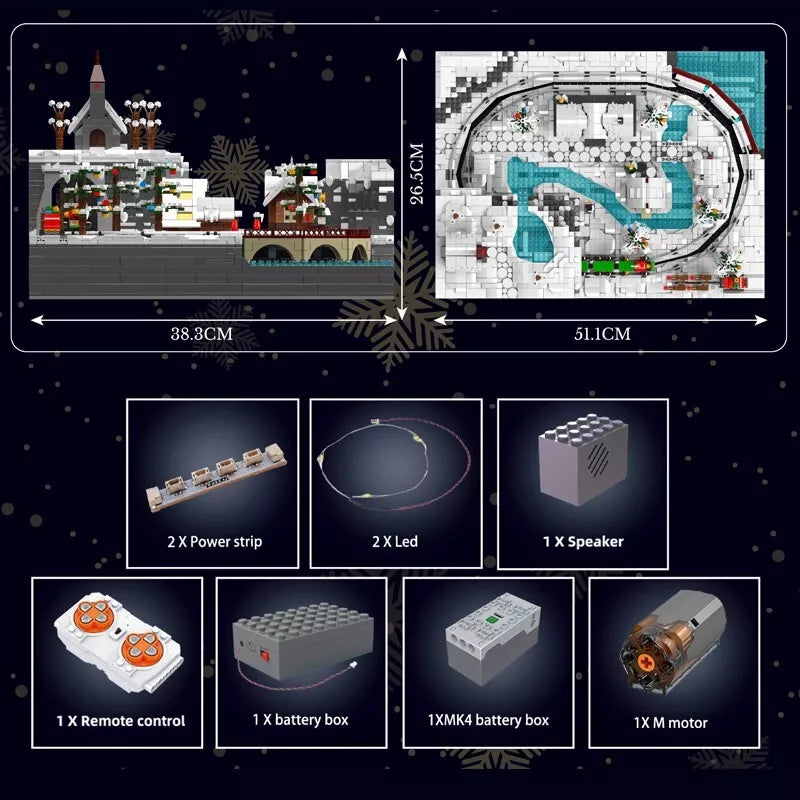 26.5CM

38.3CM

51.1CM

2 X Power strip

2 X Led

1 X Speaker

1 X Remote control

1 X battery box

1XMK4 battery box

1X M motor