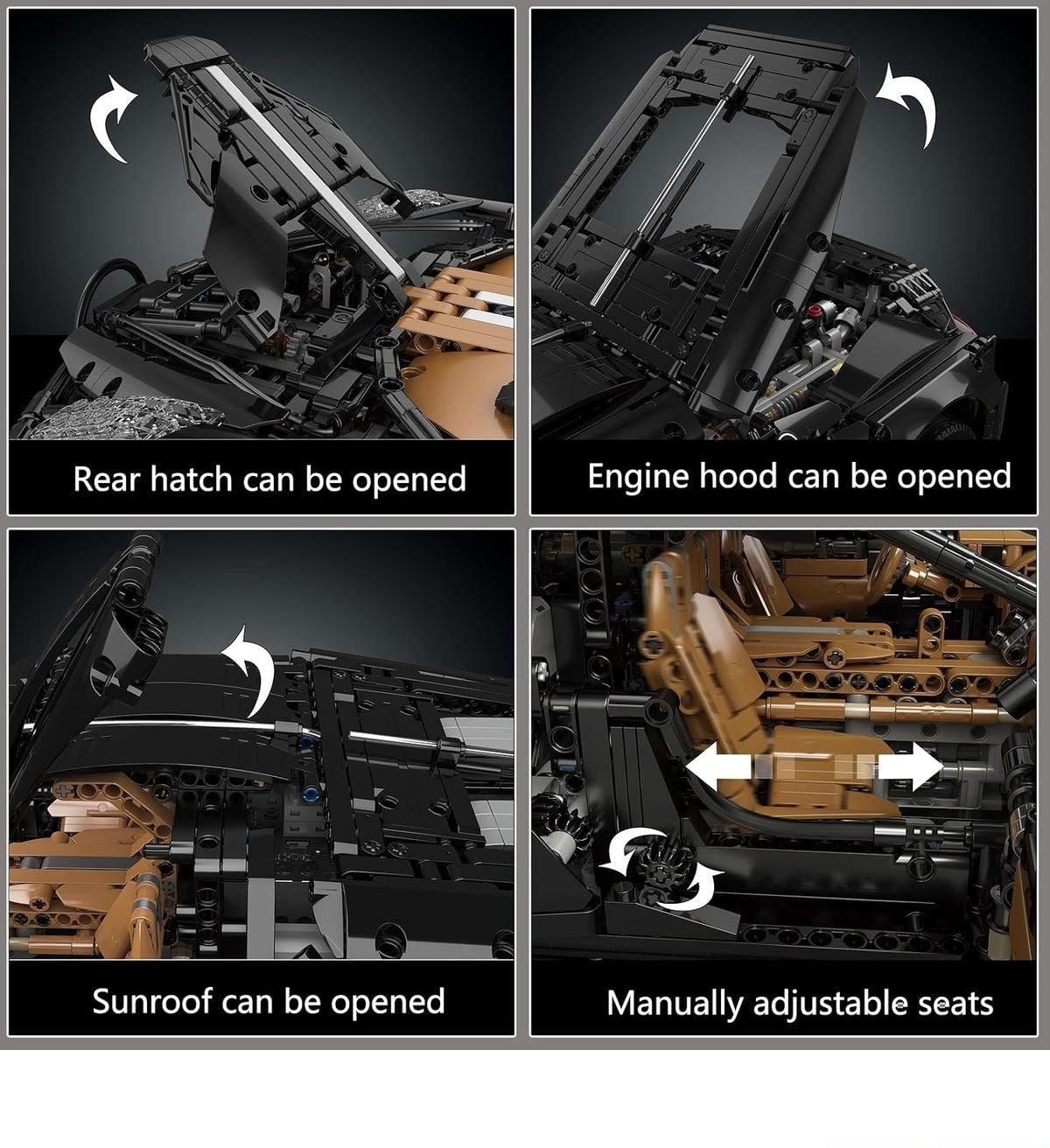 Rear hatch can be opened

Engine hood can be opened

Sunroof can be opened

Manually adjustable seats