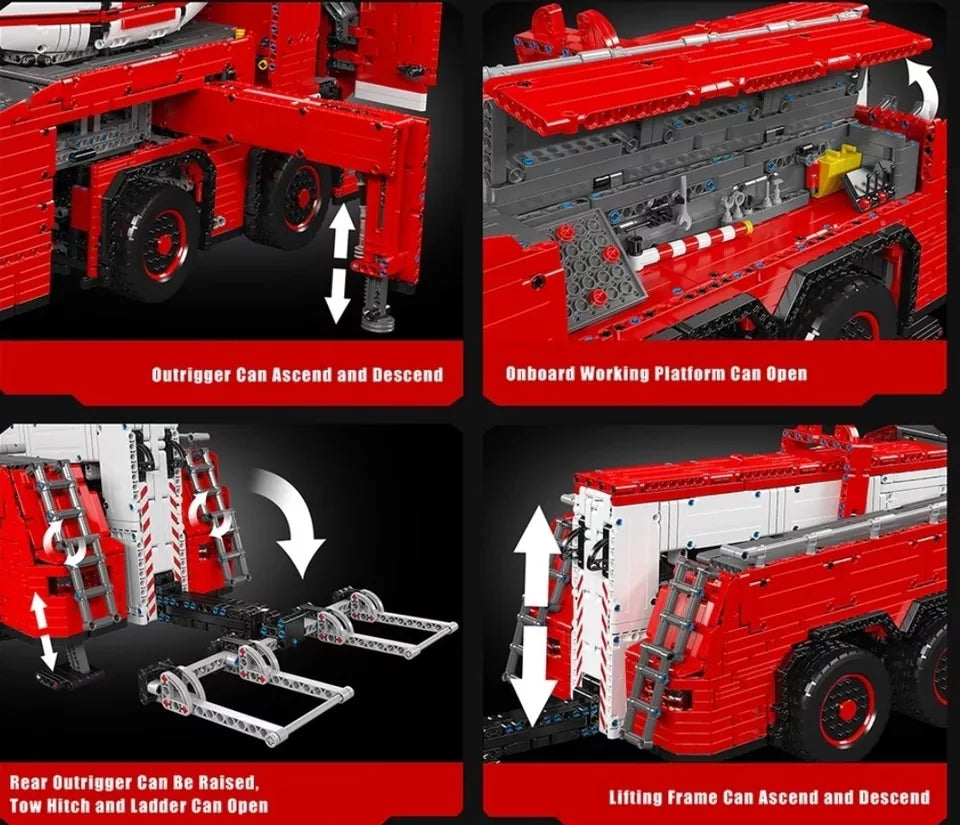 Outrigger Can Ascend and Descend

Onboard Working Platform Can Open

Rear Outrigger Can Be Raised, Tow Hitch and Ladder Can Open

Lifting Frame Can Ascend and Descend