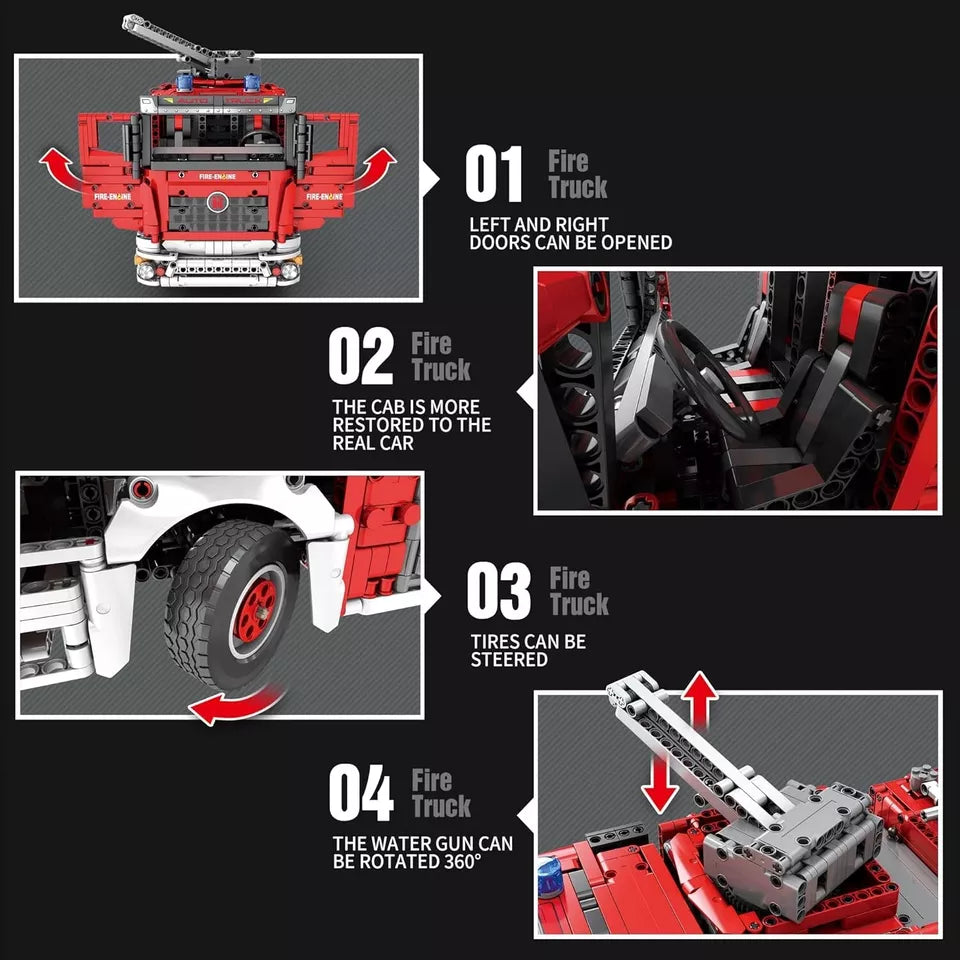 FIRE-ENGINE

FIRE-ENGINE

FIRE-ENGINE

01 Fire Truck

LEFT AND RIGHT DOORS CAN BE OPENED

02 Fire Truck

THE CAB IS MORE RESTORED TO THE REAL CAR

03 Fire Truck

TIRES CAN BE STEERED

04 Fire Truck

THE WATER GUN CAN BE ROTATED 360°